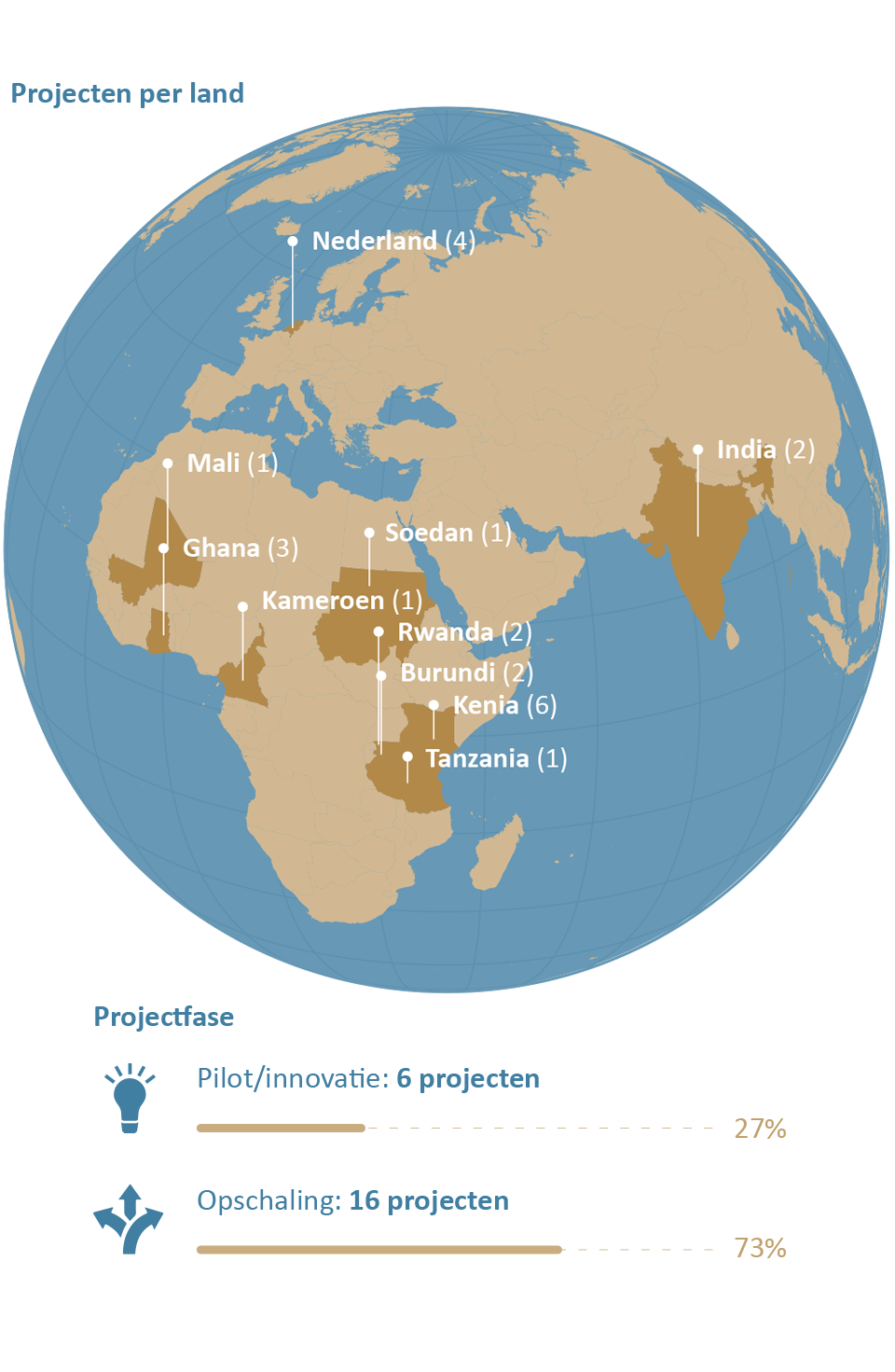 Projecten per land

Nederland (4)

Mali (1)

India (2)

Ghana (3)

Soedan (1)

Kameroen (1)

Rwanda (2)

Burundi (2)

Kenia (6)

Tanzania (1)

Projectfase

Pilot/innovatie: 6 projecten

27%

Opschaling: 16 projecten

73%