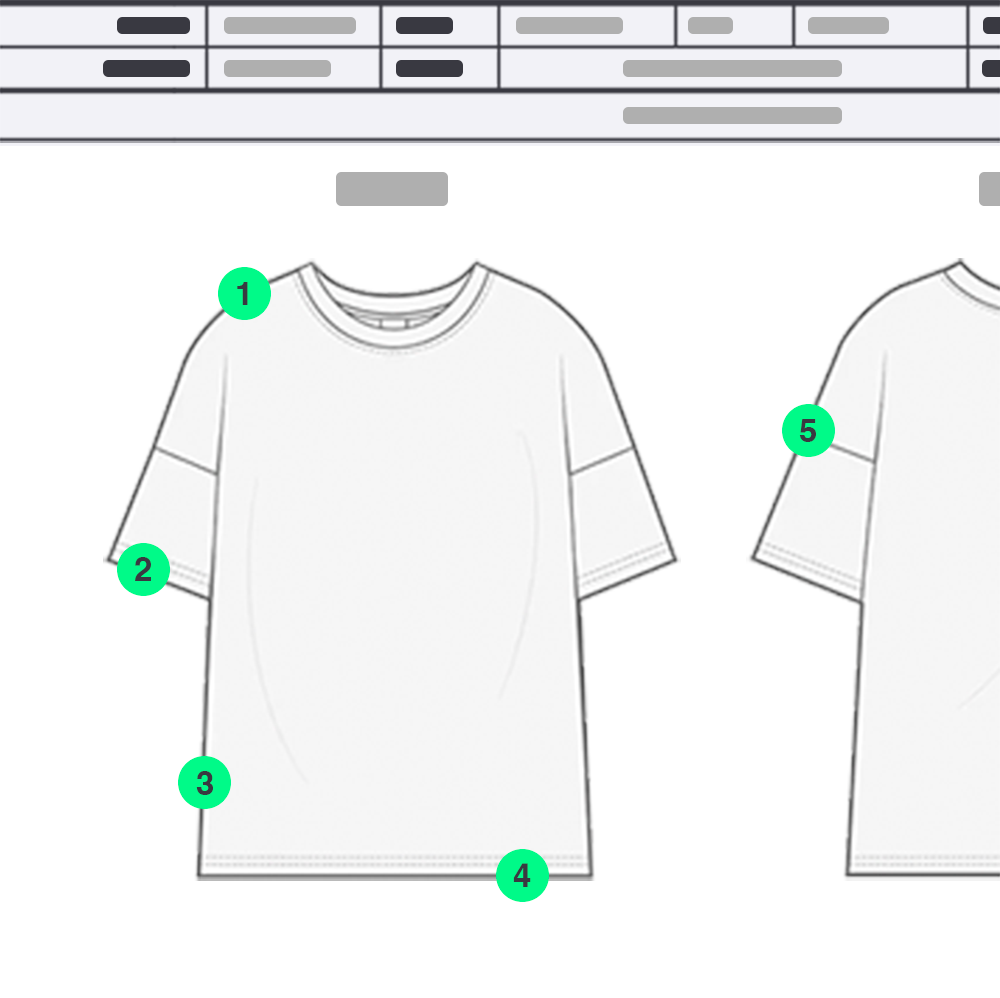 1
2
3
4
5