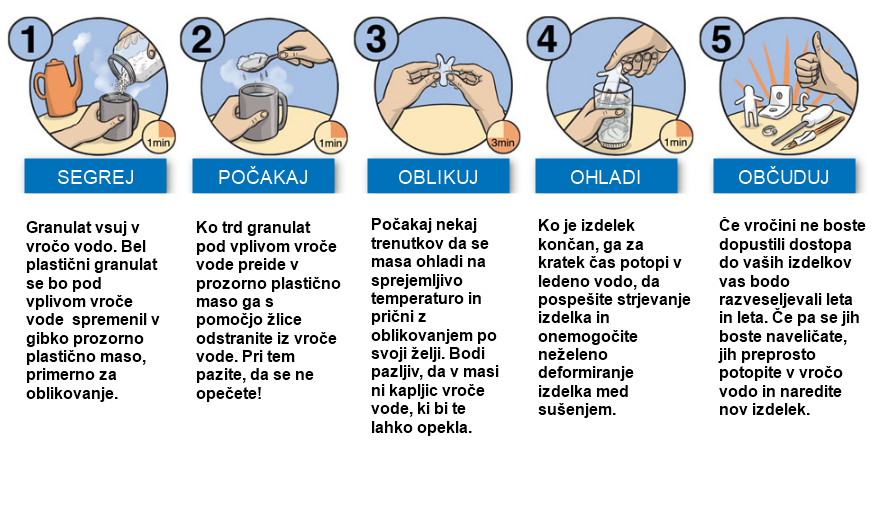 1
1min
SEGREJ
Granulat vsuj v vročo vodo. Bel plastični granulat se bo pod vplivom vroče vode spremenil v gibko prozorno plastično maso, primerno za oblikovanje.

2
1min
POČAKAJ
Ko trd granulat pod vplivom vroče vode preide v prozorno plastično maso ga s pomočjo žlice odstranite iz vroče vode. Pri tem pazite, da se ne opečete!

3
3min
OBLIKUJ
Počakaj nekaj trenutkov da se masa ohladi na sprejemljivo temperaturo in prični z oblikovanjem po svoji želji. Bodi pazljiv, da v masi ni kapljic vroče vode, ki bi te lahko opekla.

4
1min
OHLADI
Ko je izdelek končan, ga za kratek čas potopi v ledeno vodo, da pospešite strjevanje izdelka in onemogočite neželeno deformiranje izdelka med sušenjem.

5
OBČUDUJ
Če vročini ne boste dopustili dostopa do vaših izdelkov vas bodo razveseljevali leta in leta. Če pa se jih boste naveličate, jih preprosto potopite v vročo vodo in naredite nov izdelek.