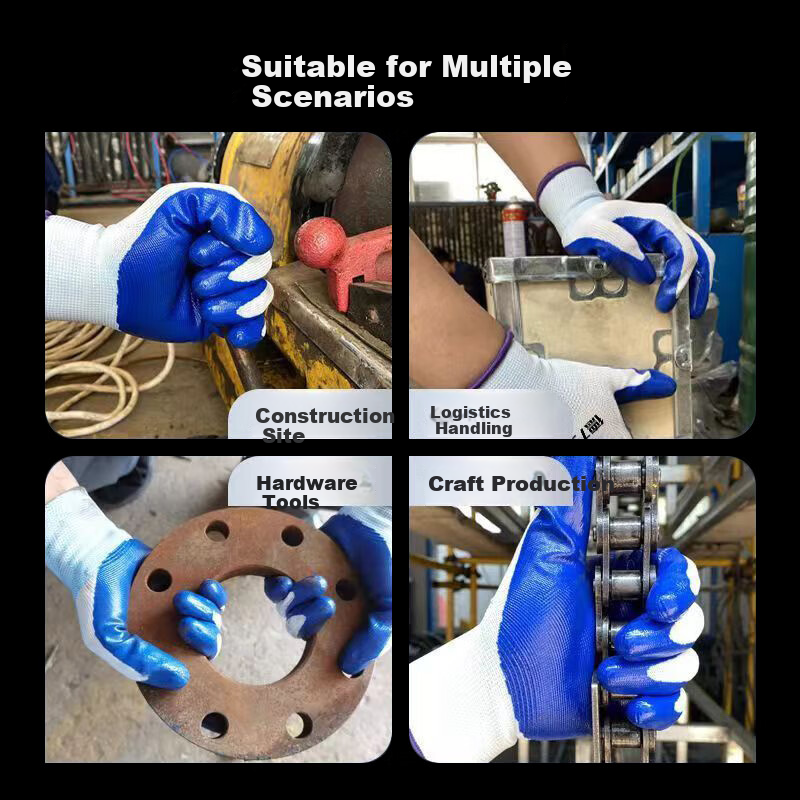 Suitable for Multiple Scenarios

Construction Site

Logistics Handling

Hardware Tools

Craft Production