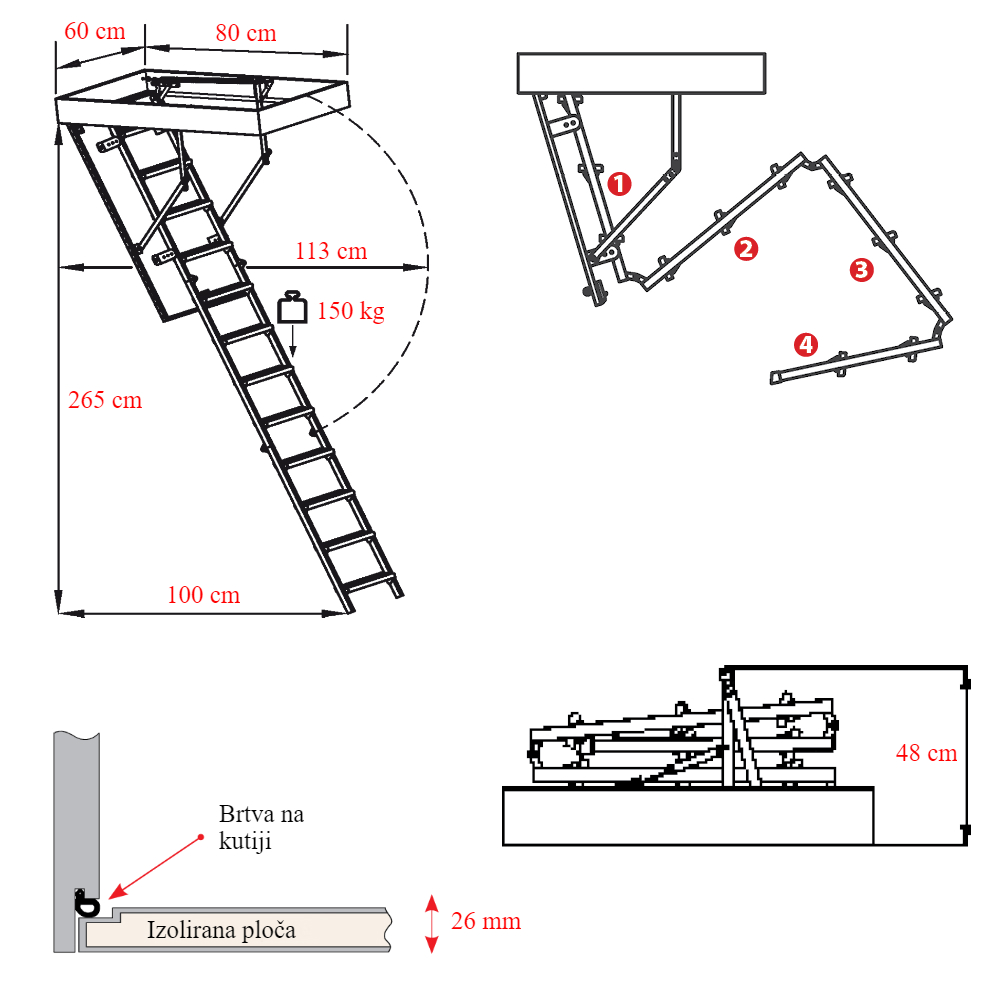 60 cm
80 cm
113 cm
150 kg
265 cm
100 cm

1
2
3
4

Brtva na kutiji
Izolirana ploča
26 mm

48 cm