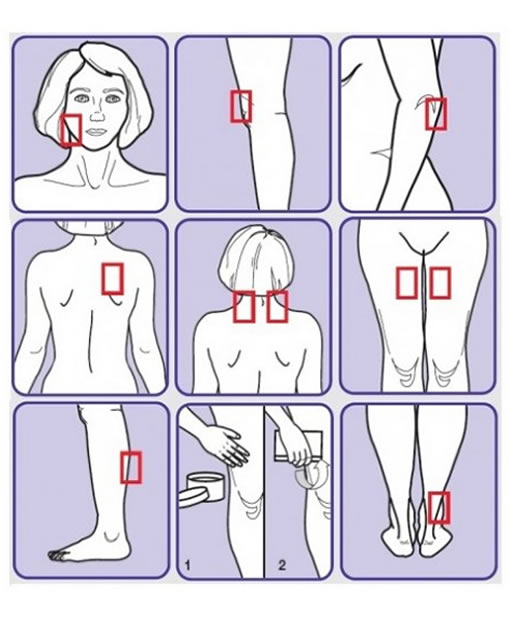 1

2