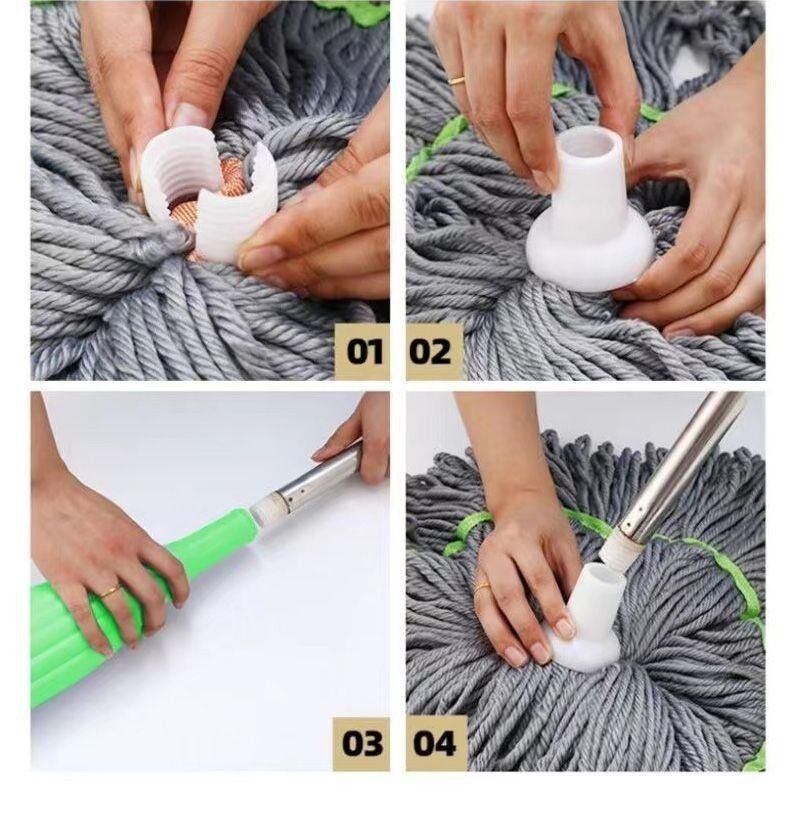 01

02

03

04