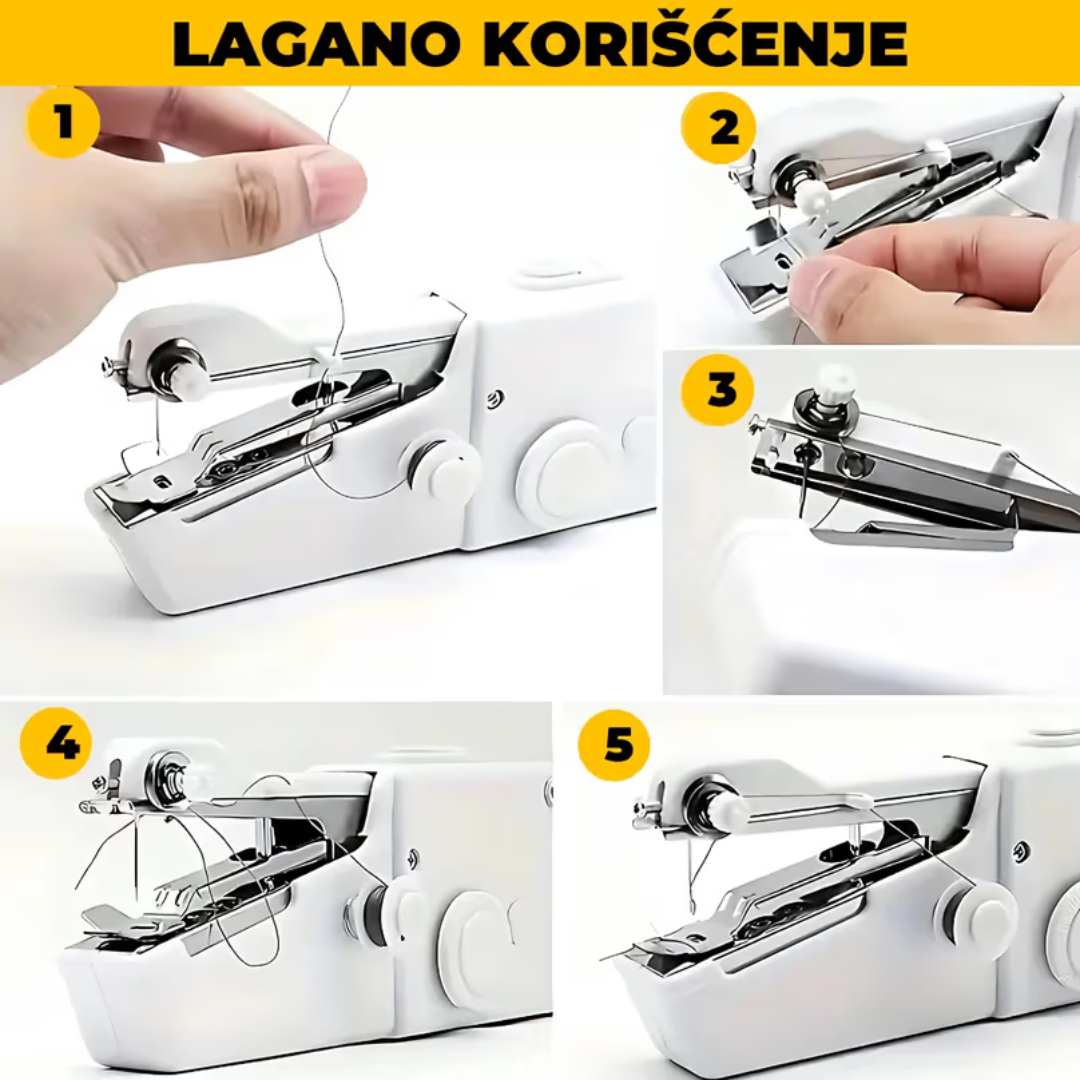 LAGANO KORIŠĆENJE

1

2

3

4

5