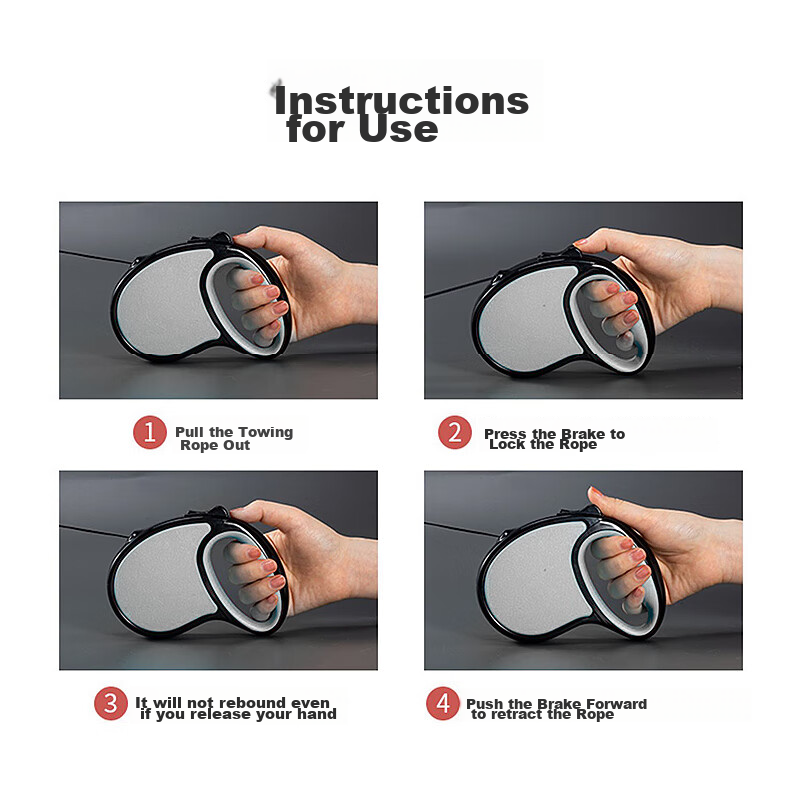 Instructions for Use

1 Pull the Towing Rope Out

2 Press the Brake to Lock the Rope

3 It will not rebound even if you release your hand

4 Push the Brake Forward to retract the Rope