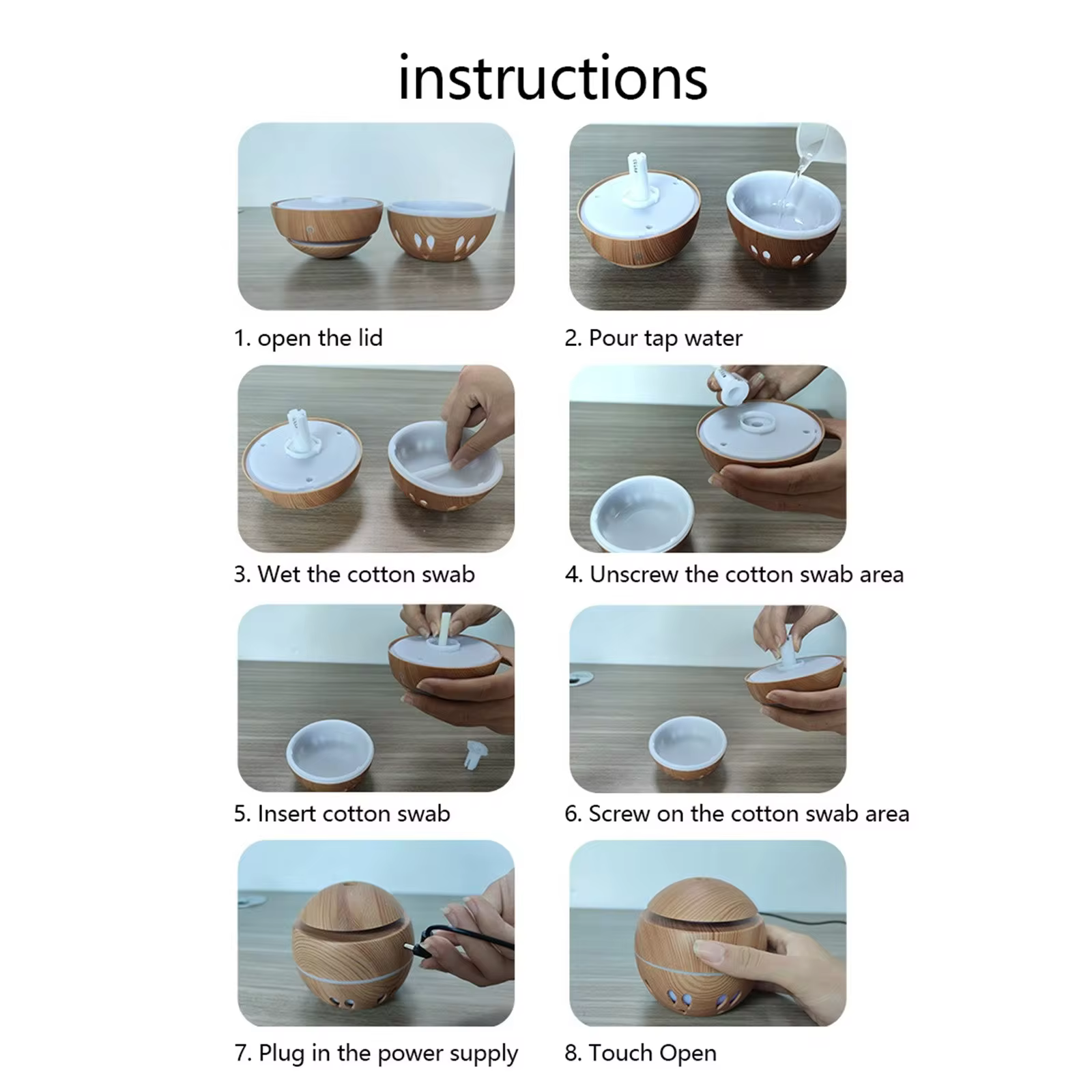 instructions

1. open the lid

2. Pour tap water

3. Wet the cotton swab

4. Unscrew the cotton swab area

5. Insert cotton swab

6. Screw on the cotton swab area

7. Plug in the power supply

8. Touch Open