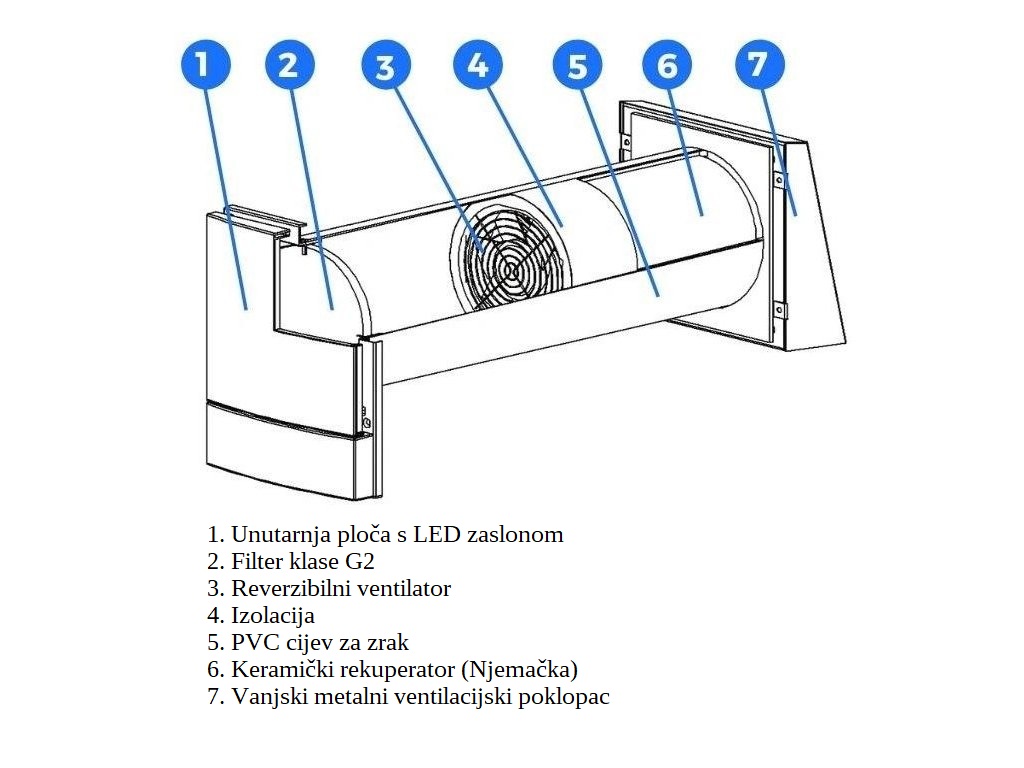 1 2 3 4 5 6 7

1. Unutarnja ploča s LED zaslonom
2. Filter klase G2
3. Reverzibilni ventilator
4. Izolacija
5. PVC cijev za zrak
6. Keramički rekuperator (Njemačka)
7. Vanjski metalni ventilacijski poklopac