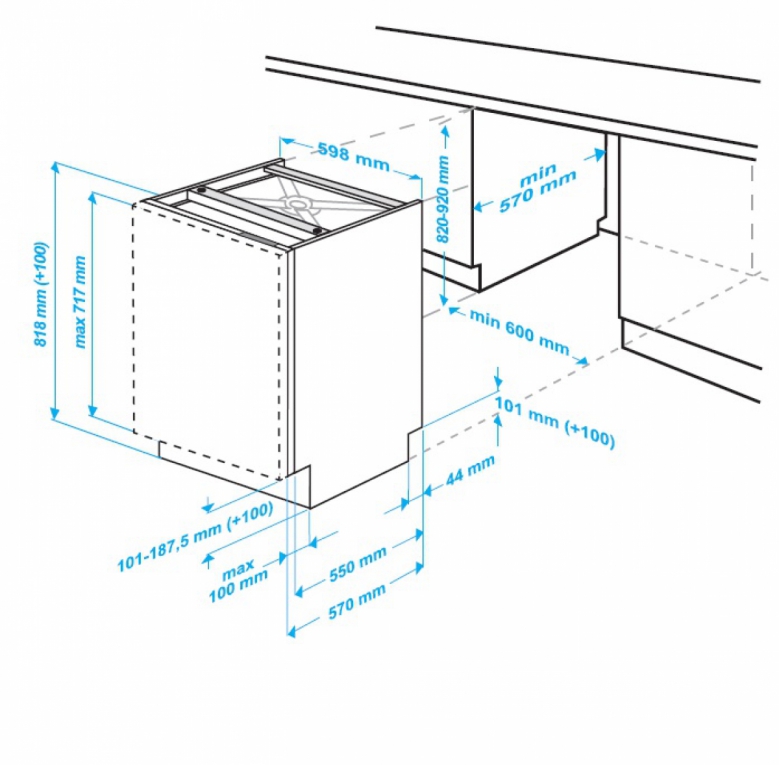 598 mm

820-920 mm

min 570 mm

818 mm (+100)

max 717 mm

min 600 mm

101 mm (+100)

44 mm

101-187,5 mm (+100)

max 100 mm

550 mm

570 mm