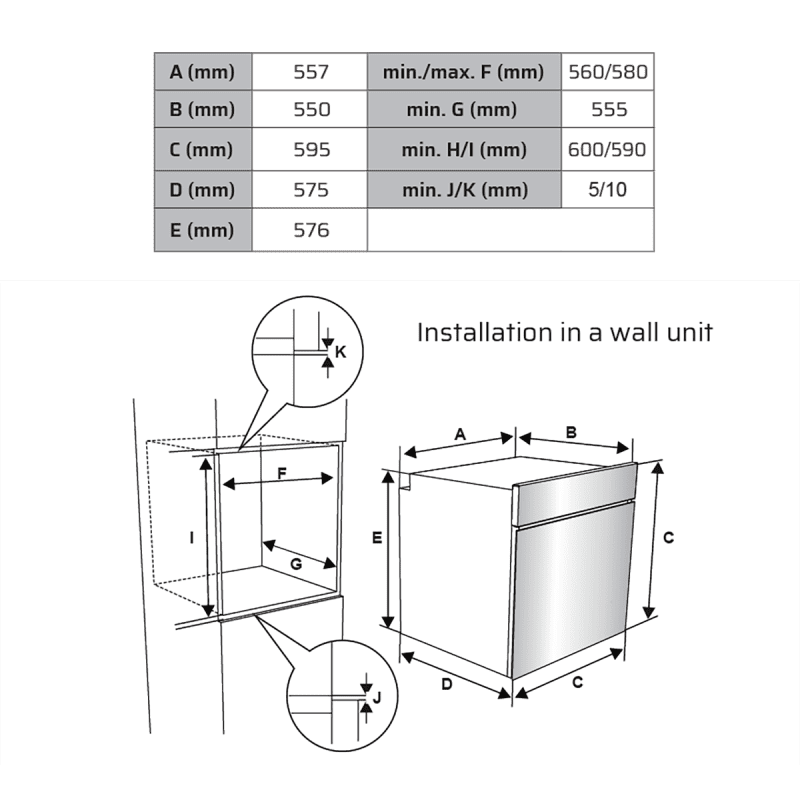 | A (mm) | 557 | min./max. F (mm) | 560/580 |
|---|---|---|---|
| B (mm) | 550 | min. G (mm) | 555 |
| C (mm) | 595 | min. H/I (mm) | 600/590 |
| D (mm) | 575 | min. J/K (mm) | 5/10 |
| E (mm) | 576 | | |

Installation in a wall unit

K

F

I

G

J

A

B

E

C

D

C