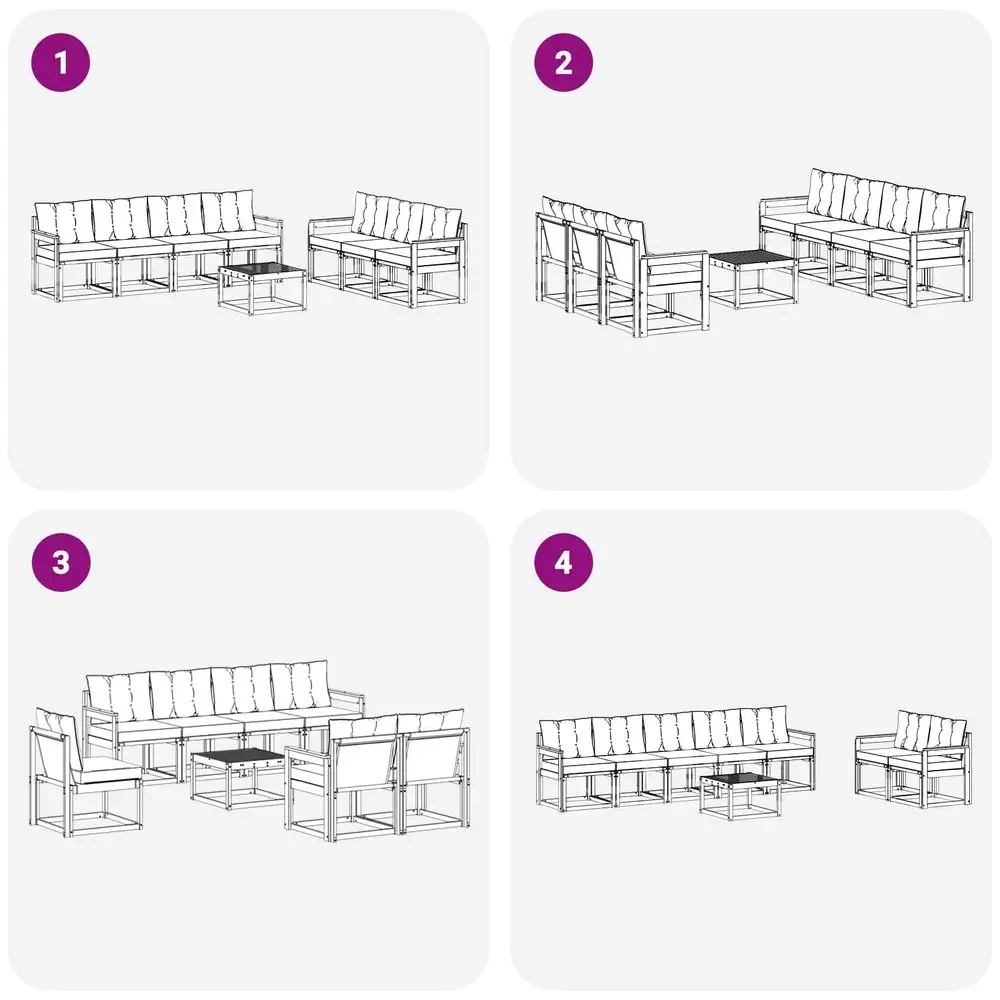 1

2

3

4