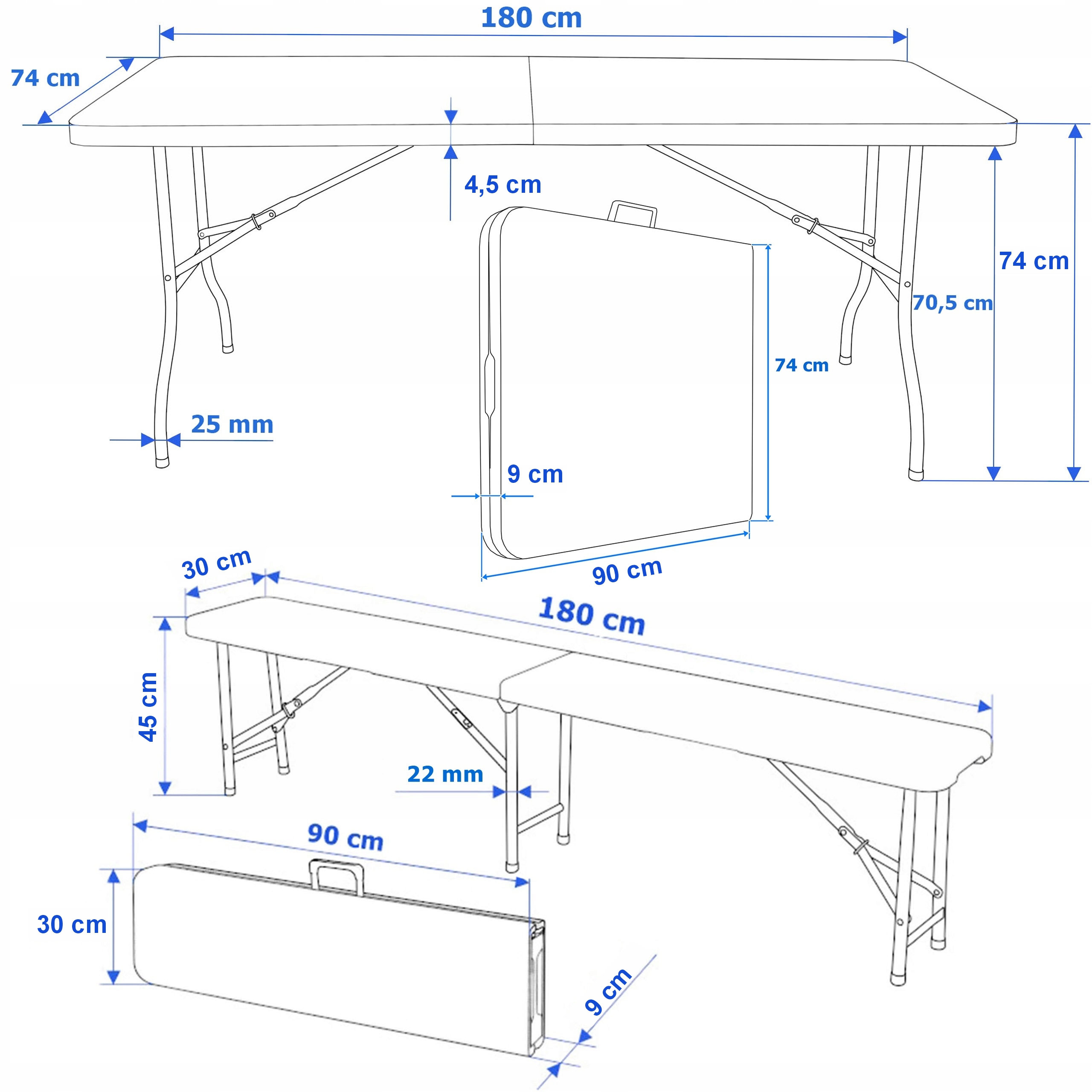 180 cm

74 cm

4,5 cm

74 cm

70,5 cm

74 cm

25 mm

9 cm

90 cm

30 cm

180 cm

45 cm

22 mm

90 cm

30 cm

9 cm