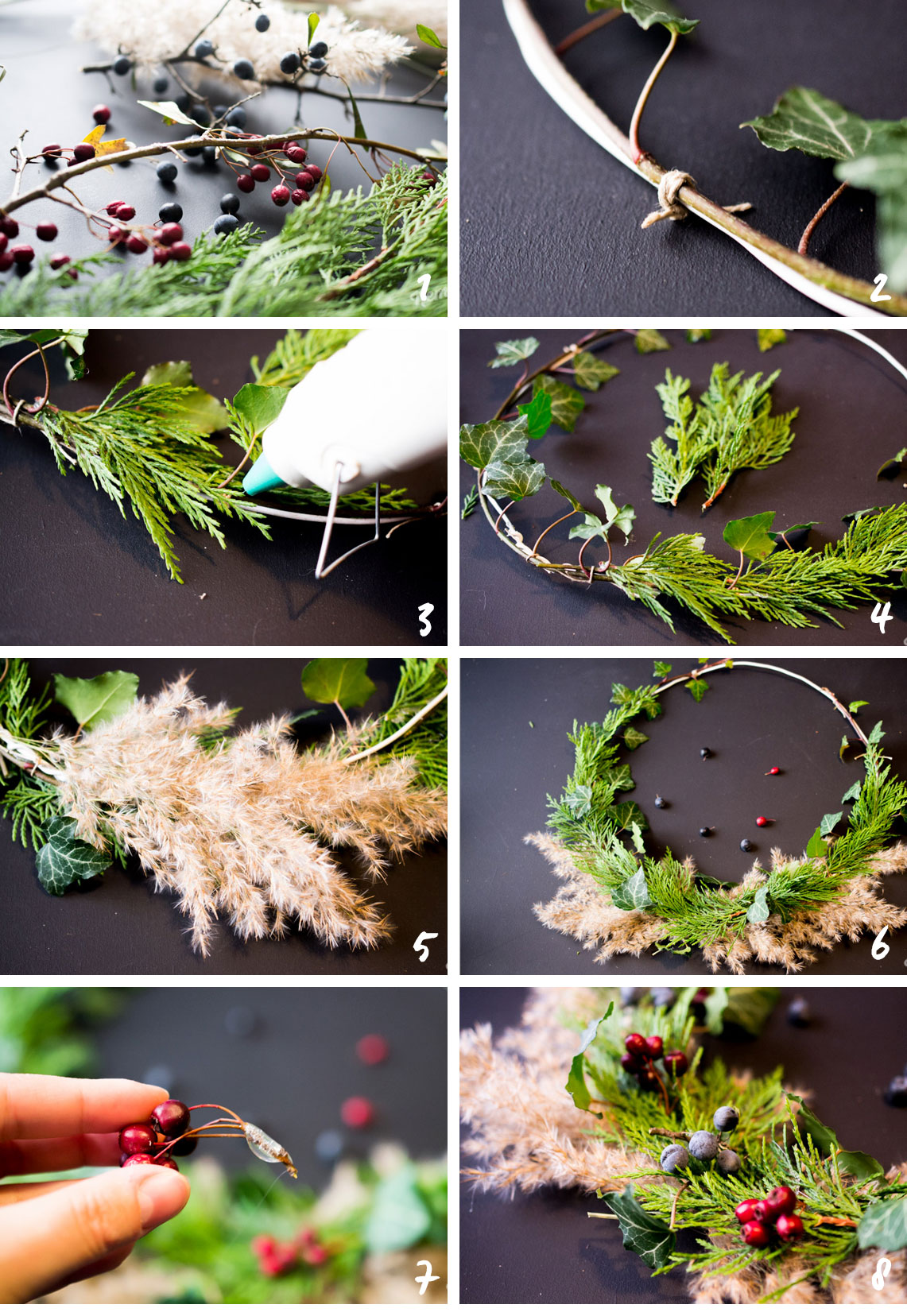 1

2

3

4

5

6

7

8