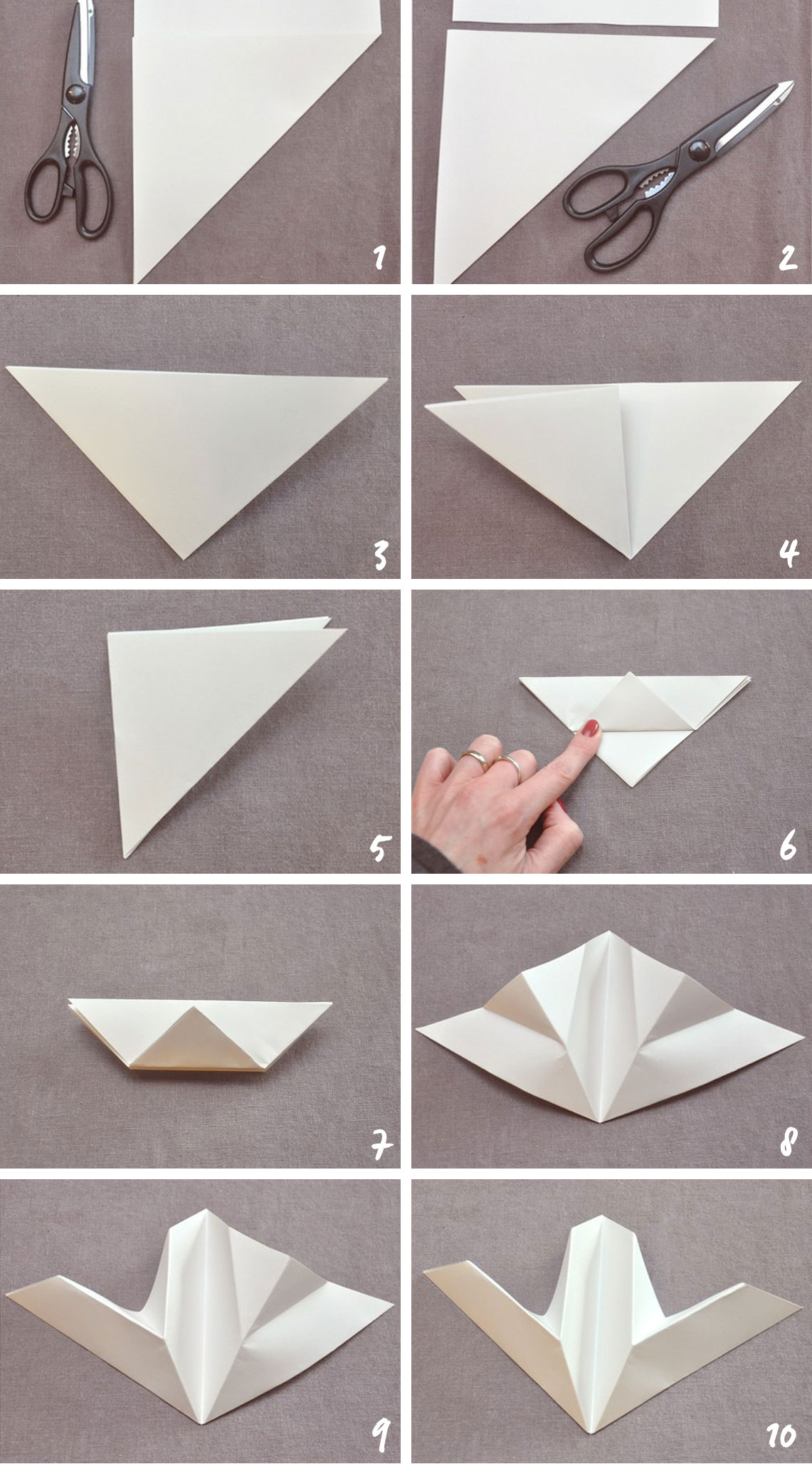 1

2

3

4

5

6

7

8

9

10