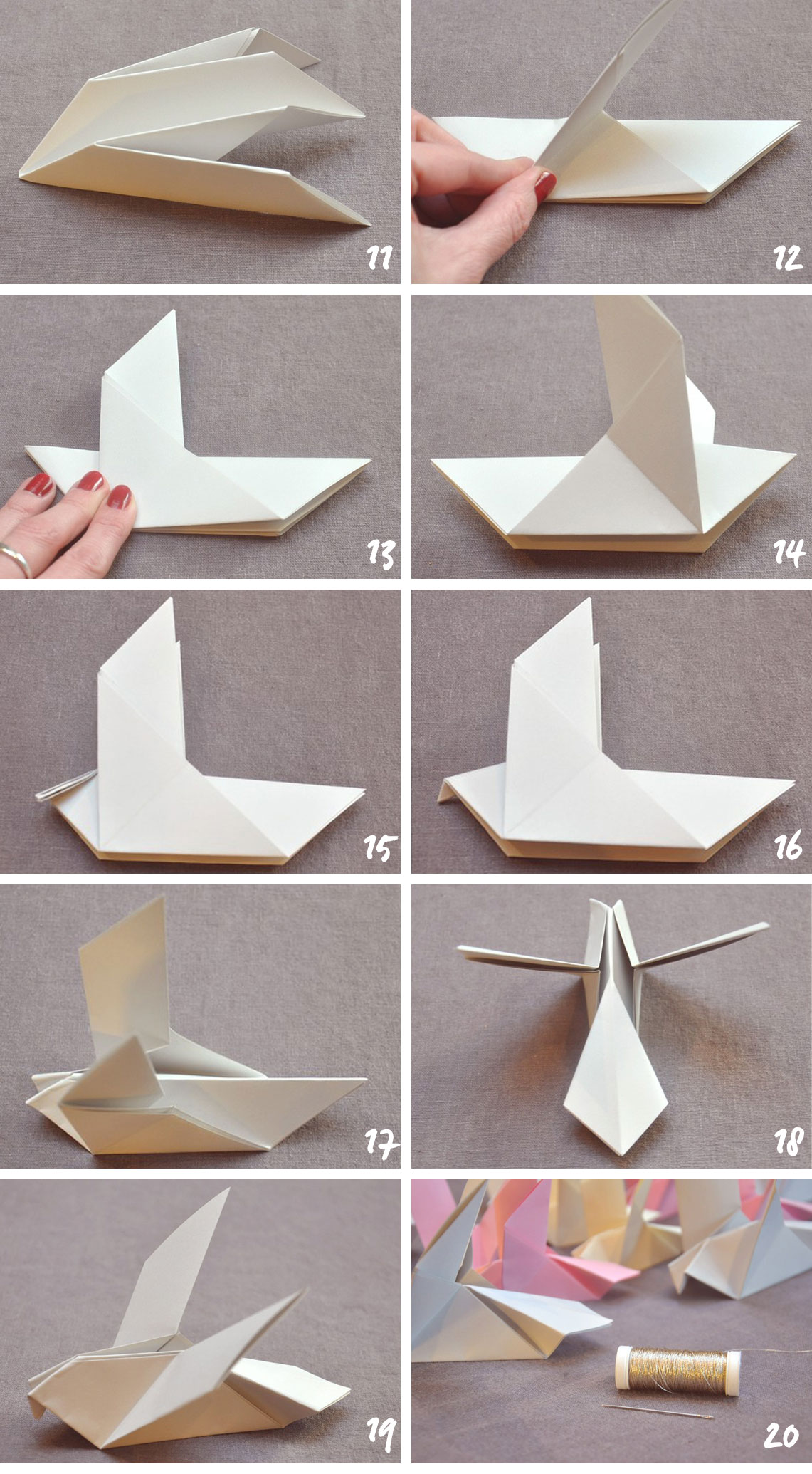 11

12

13

14

15

16

17

18

19

20