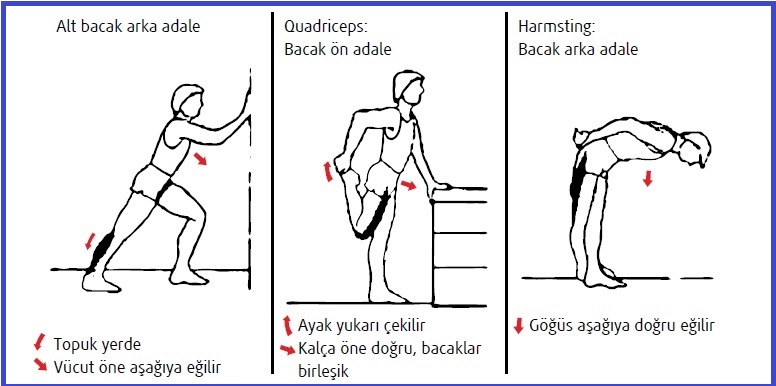 Alt bacak arka adale

Topuk yerde
Vücut öne aşağıya eğilir

Quadriceps:
Bacak ön adale

Ayak yukarı çekilir
Kalça öne doğru, bacaklar birleşik

Harmsting:
Bacak arka adale

Göğüs aşağıya doğru eğilir