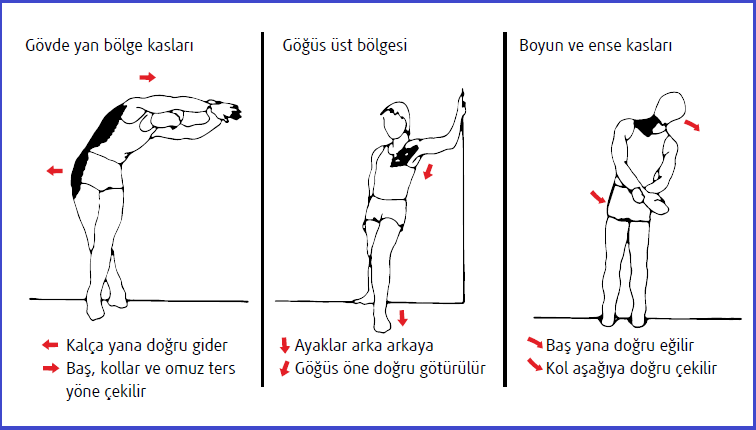 Gövde yan bölge kasları

Kalça yana doğru gider
Baş, kollar ve omuz ters yöne çekilir

Göğüs üst bölgesi

Ayaklar arka arkaya
Göğüs öne doğru götürülür

Boyun ve ense kasları

Baş yana doğru eğilir
Kol aşağıya doğru çekilir