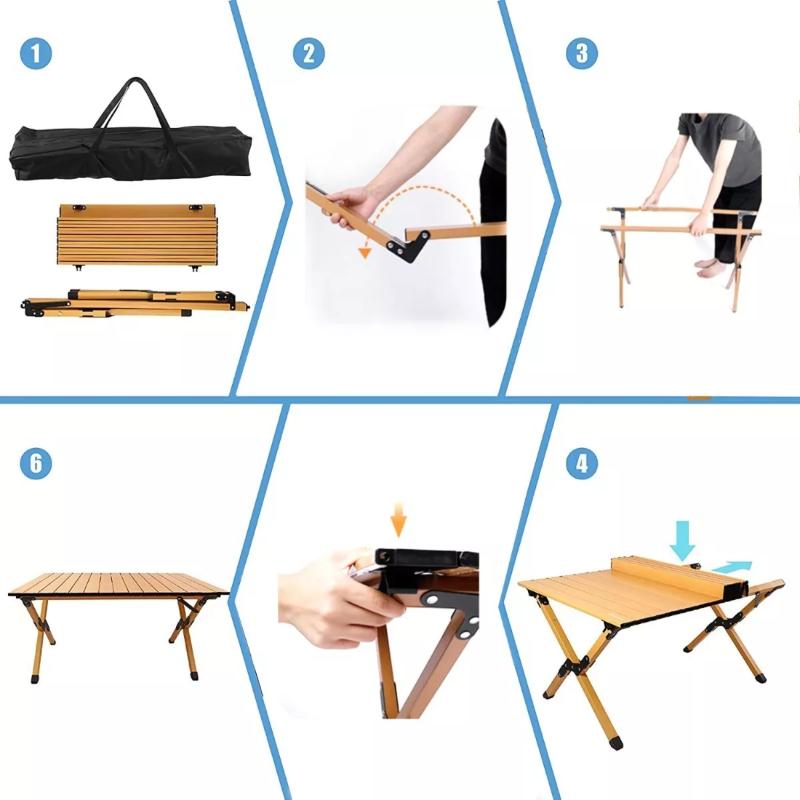 1

2

3

6

4