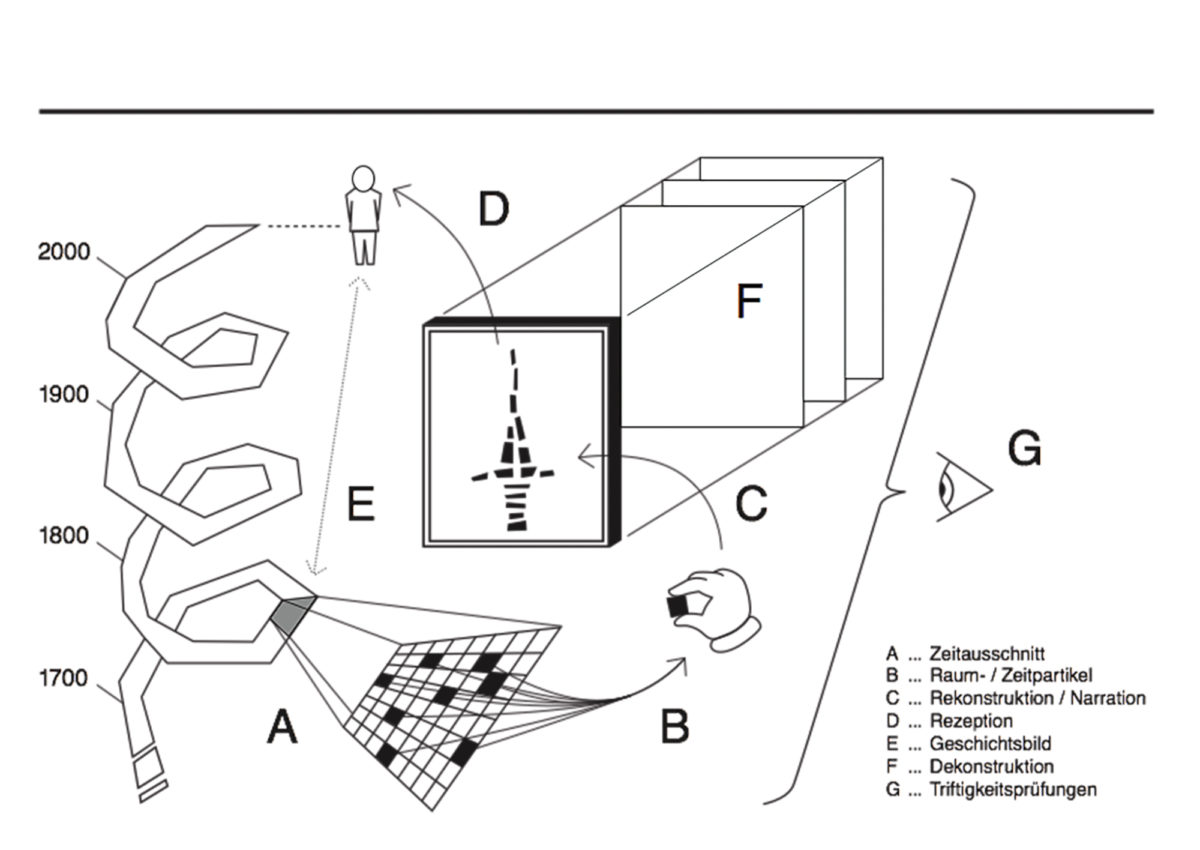 2000

1900

1800

1700

D

F

E

C

G

A

B

A ... Zeitausschnitt
B ... Raum- / Zeitpartikel
C ... Rekonstruktion / Narration
D ... Rezeption
E ... Geschichtsbild
F ... Dekonstruktion
G ... Triftigkeitsprüfungen