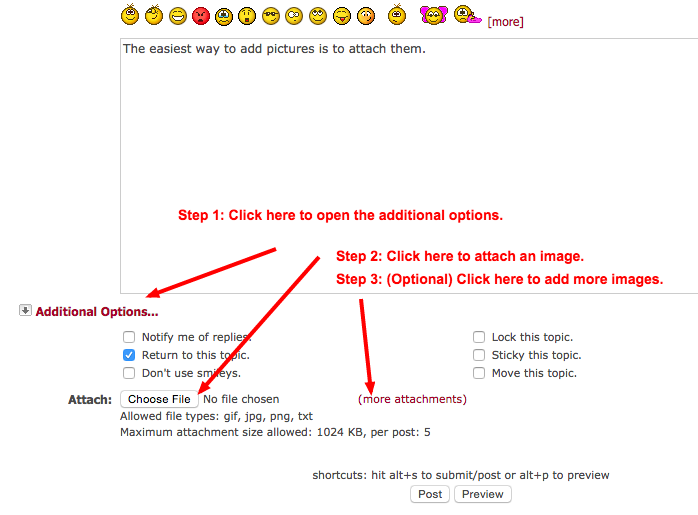 [more]

The easiest way to add pictures is to attach them.

Step 1: Click here to open the additional options.

Step 2: Click here to attach an image.

Step 3: (Optional) Click here to add more images.

Additional Options...

Notify me of replies.
Return to this topic.
Don't use smileys.

Lock this topic.
Sticky this topic.
Move this topic.

Attach: Choose File No file chosen (more attachments)
Allowed file types: gif, jpg, png, txt
Maximum attachment size allowed: 1024 KB, per post: 5

shortcuts: hit alt+s to submit/post or alt+p to preview

Post Preview