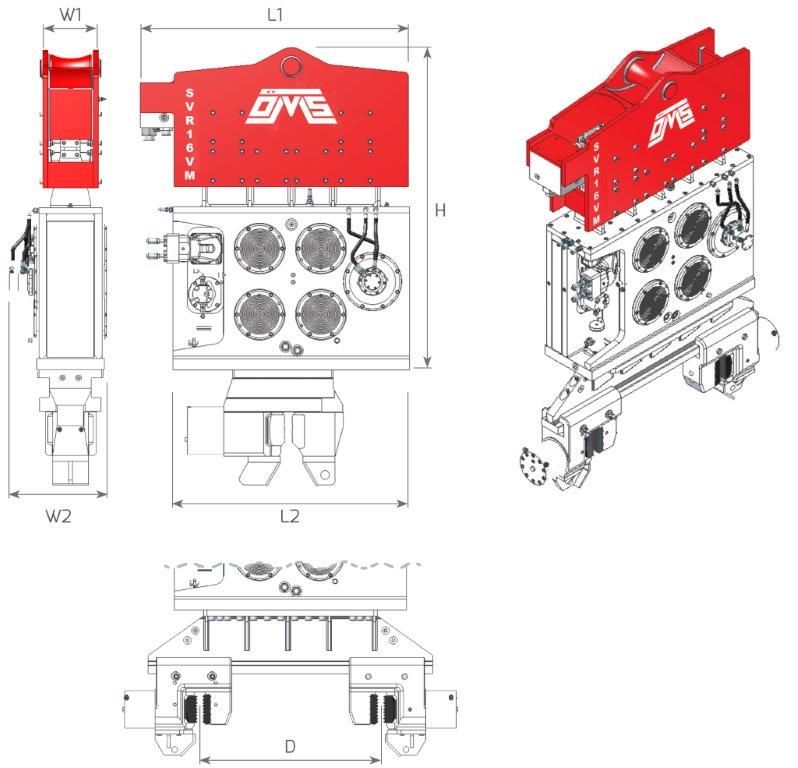 W1

L1

SVR16VM

OMS

H

W2

L2

OMS

SVR16VM

D