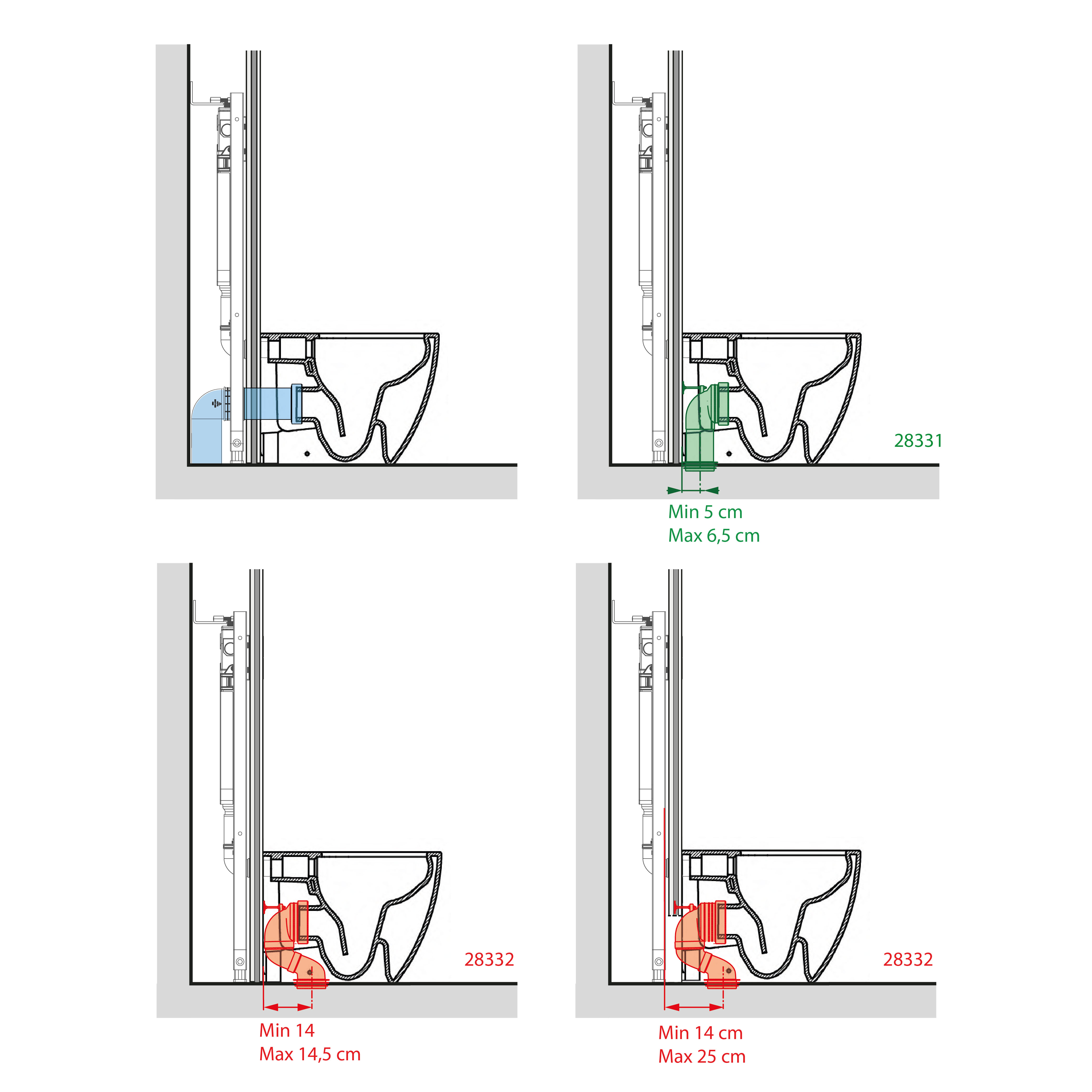 28331

Min 5 cm
Max 6,5 cm

28332

Min 14
Max 14,5 cm

28332

Min 14 cm
Max 25 cm