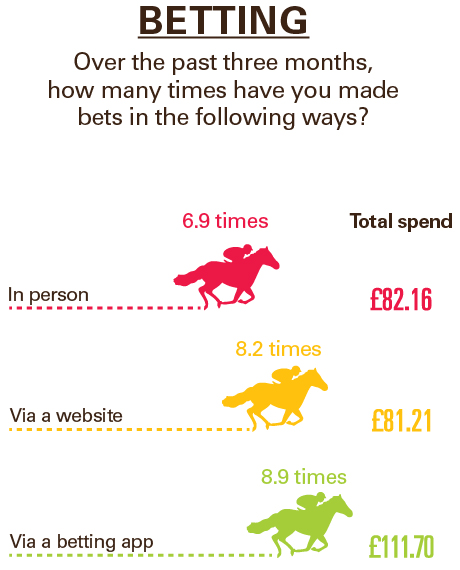 BETTING

Over the past three months, how many times have you made bets in the following ways?

6.9 times

Total spend

In person

£82.16

8.2 times

Via a website

£81.21

8.9 times

Via a betting app

£111.70