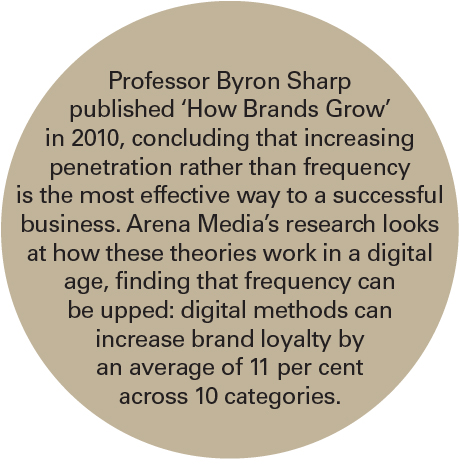 Professor Byron Sharp published ‘How Brands Grow’ in 2010, concluding that increasing penetration rather than frequency is the most effective way to a successful business. Arena Media’s research looks at how these theories work in a digital age, finding that frequency can be upped: digital methods can increase brand loyalty by an average of 11 per cent across 10 categories.