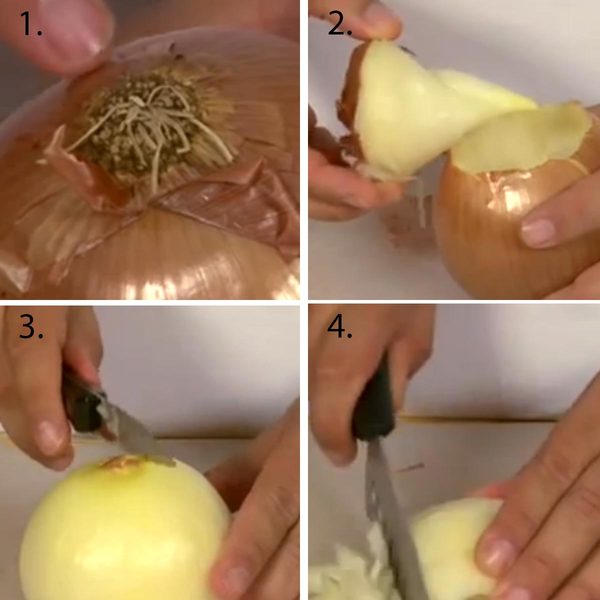 1.

2.

3.

4.